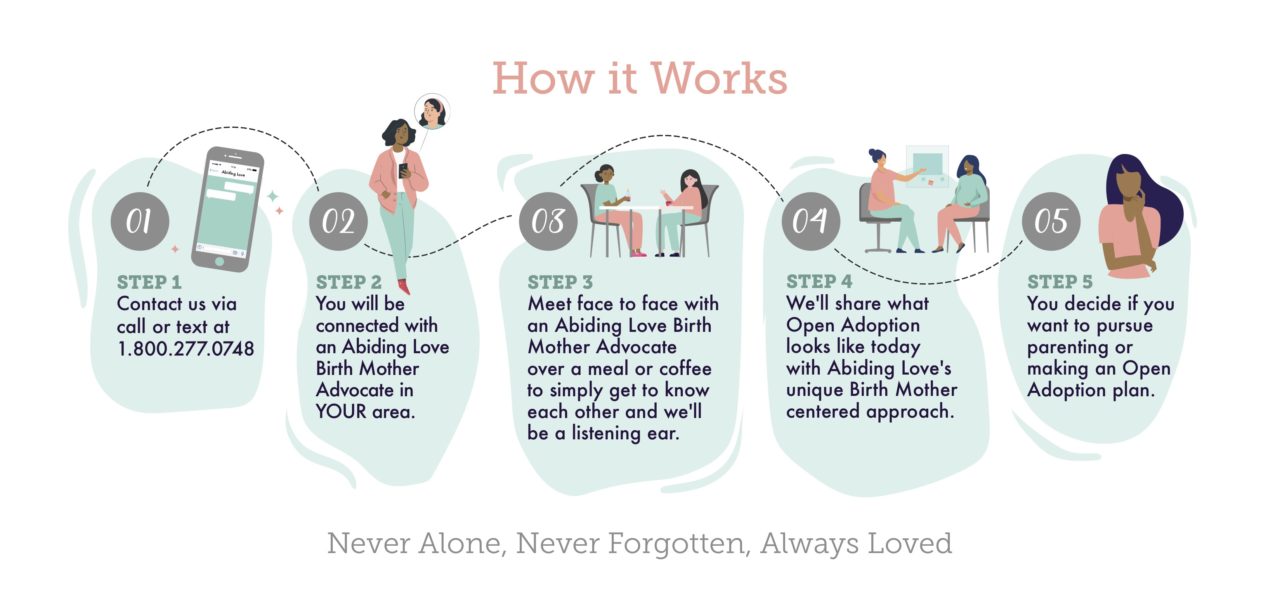 How it Works

Abiding Love

01

STEP 1
Contact us via call or text at 1.800.277.0748

02

STEP 2
You will be connected with an Abiding Love Birth Mother Advocate in YOUR area.

03

STEP 3
Meet face to face with an Abiding Love Birth Mother Advocate over a meal or coffee to simply get to know each other and we'll be a listening ear.

04

STEP 4
We'll share what Open Adoption looks like today with Abiding Love's unique Birth Mother centered approach.

05

STEP 5
You decide if you want to pursue parenting or making an Open Adoption plan.

Never Alone, Never Forgotten, Always Loved